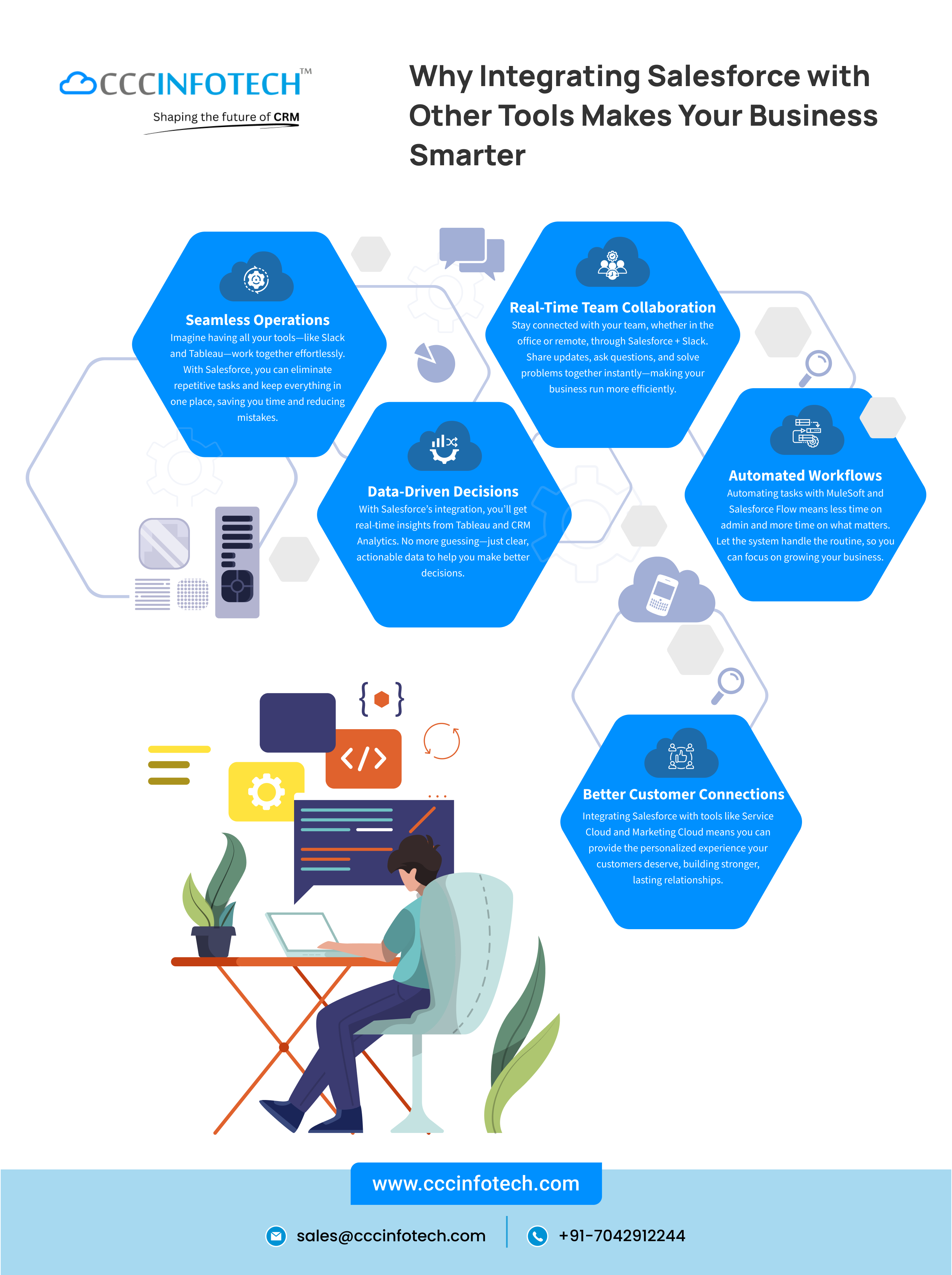 CCCINFOTECH™
Shaping the future of CRM

Why Integrating Salesforce with Other Tools Makes Your Business Smarter

Seamless Operations
Imagine having all your tools—like Slack and Tableau—work together effortlessly. With Salesforce, you can eliminate repetitive tasks and keep everything in one place, saving you time and reducing mistakes.

Real-Time Team Collaboration
Stay connected with your team, whether in the office or remote, through Salesforce + Slack. Share updates, ask questions, and solve problems together instantly—making your business run more efficiently.

Data-Driven Decisions
With Salesforce's integration, you'll get real-time insights from Tableau and CRM Analytics. No more guessing—just clear, actionable data to help you make better decisions.

Automated Workflows
Automating tasks with MuleSoft and Salesforce Flow means less time on admin and more time on what matters. Let the system handle the routine, so you can focus on growing your business.

Better Customer Connections
Integrating Salesforce with tools like Service Cloud and Marketing Cloud means you can provide the personalized experience your customers deserve, building stronger, lasting relationships.

www.cccinfotech.com

sales@cccinfotech.com

+91-7042912244